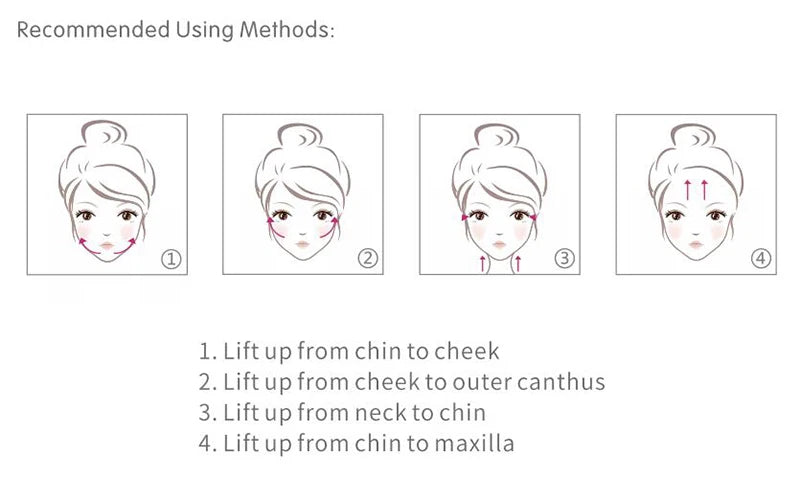 Recommended Using Methods:

①

②

③

④

1. Lift up from chin to cheek
2. Lift up from cheek to outer canthus
3. Lift up from neck to chin
4. Lift up from chin to maxilla